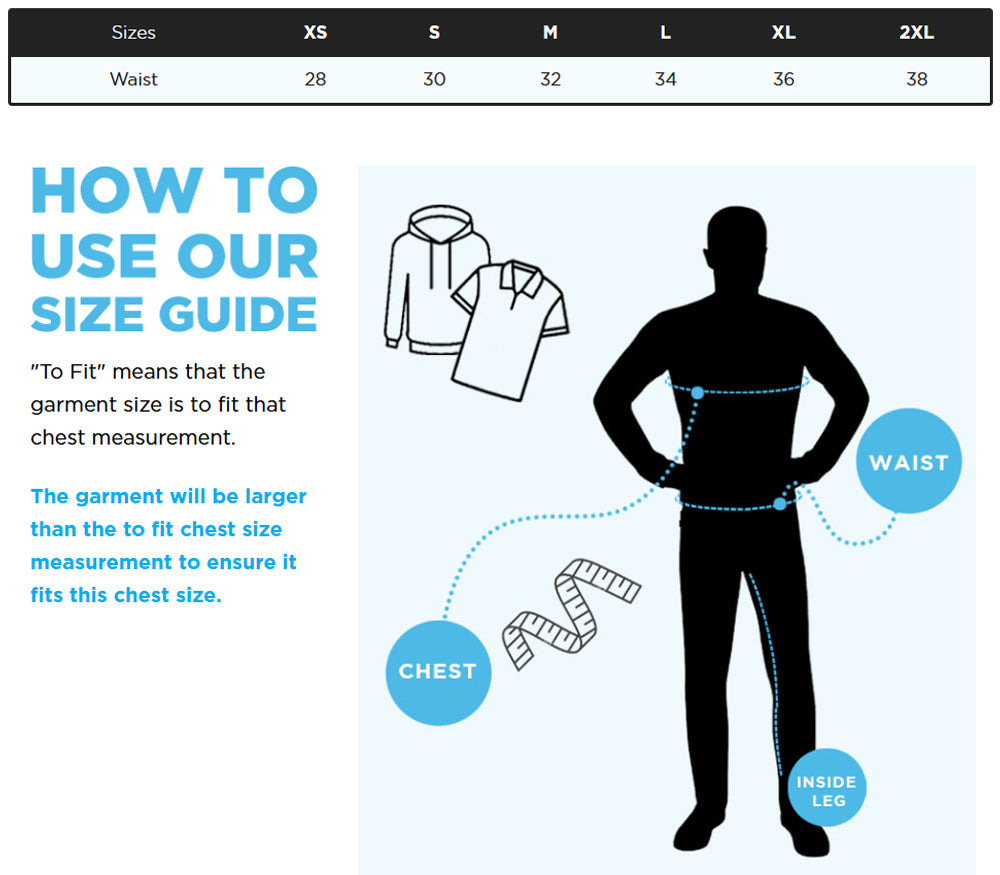 | Sizes | XS | S | M | L | XL | 2XL |
|---|---|---|---|---|---|---|
| Waist | 28 | 30 | 32 | 34 | 36 | 38 |

HOW TO USE OUR SIZE GUIDE

"To Fit" means that the garment size is to fit that chest measurement.

The garment will be larger than the to fit chest size measurement to ensure it fits this chest size.

WAIST

CHEST

INSIDE LEG